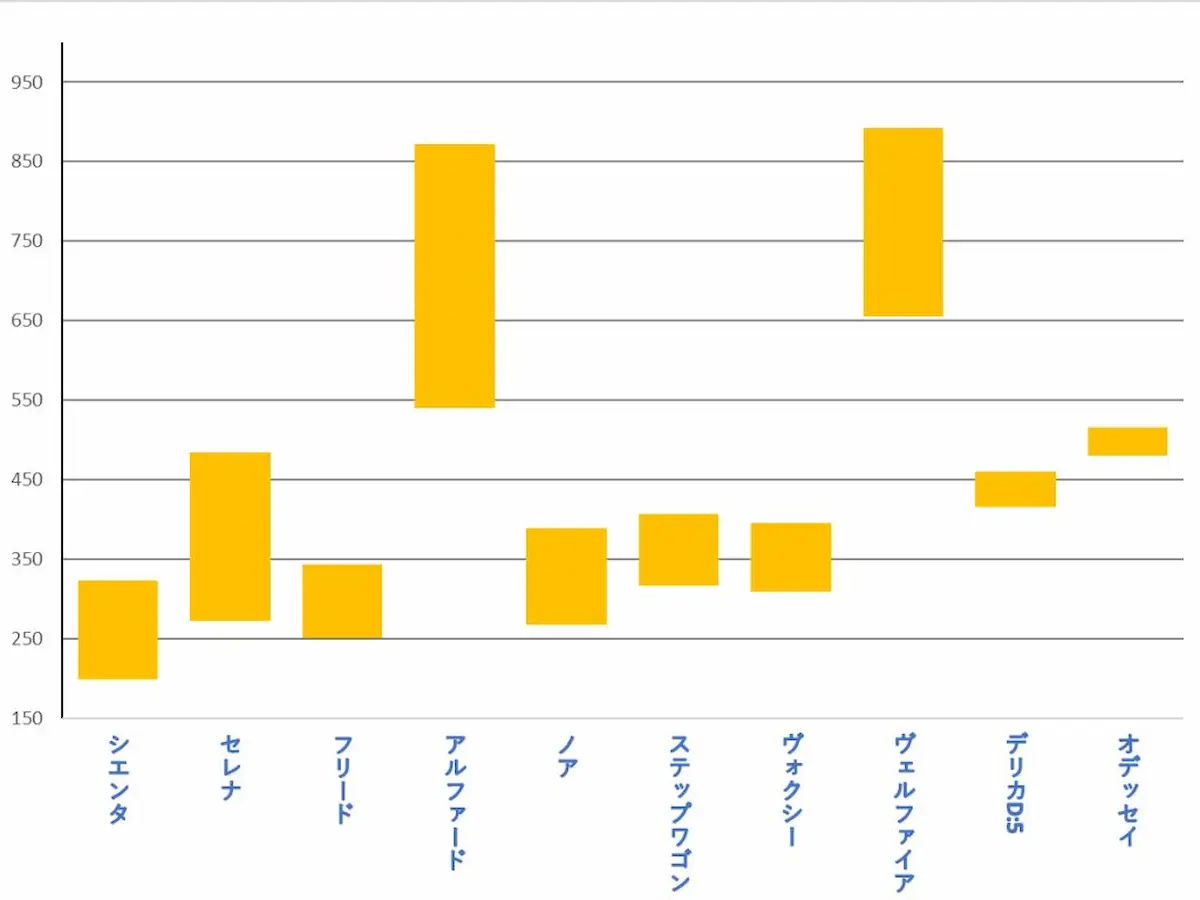 950
850
750
650
550
450
350
250
150

シエンタ
セレナ
フリード
アルファード
ノア
ステップワゴン
ヴォクシー
ヴェルファイア
デリカD:5
オデッセイ